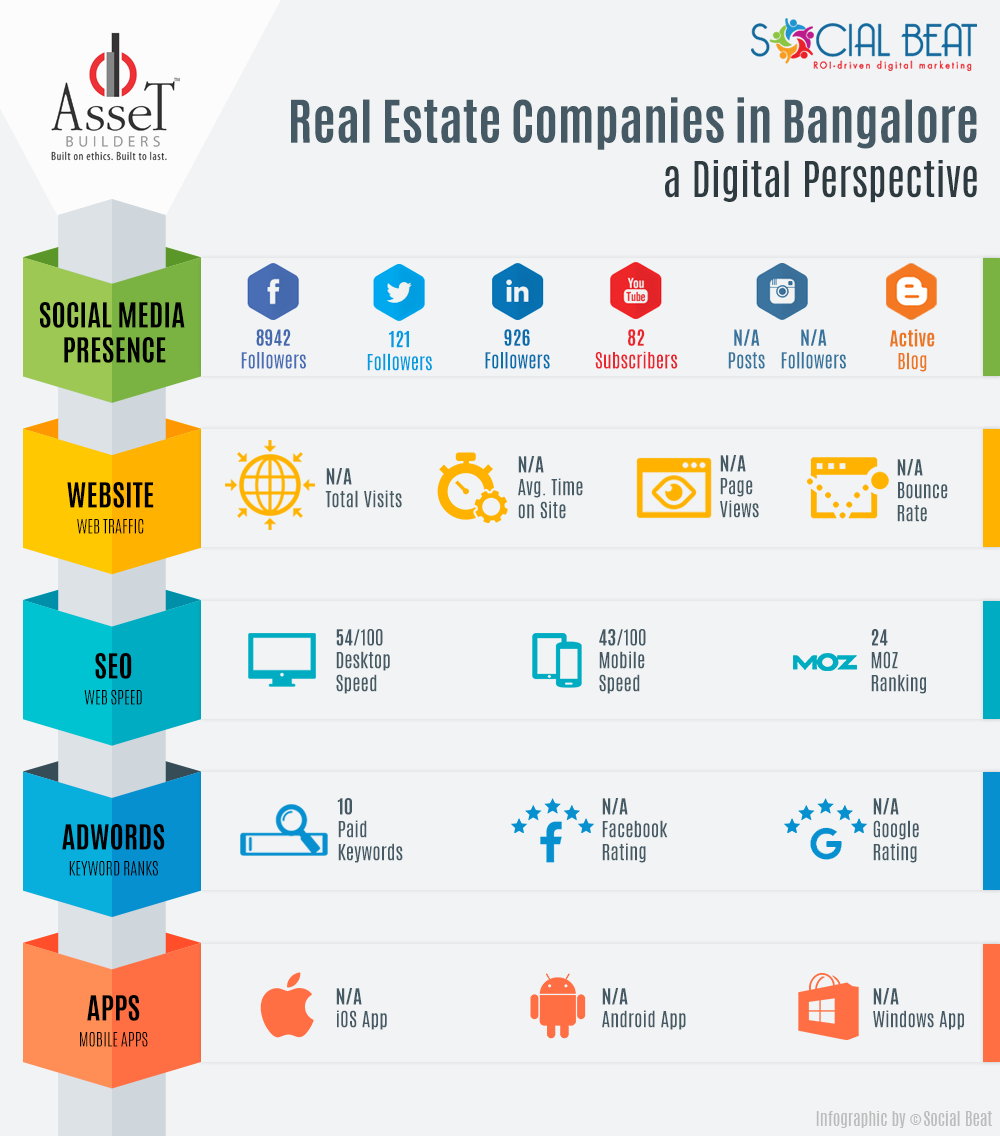 AsseT™
BUILDERS
Built on ethics. Built to last.

SOCIAL BEAT
ROI-driven digital marketing

Real Estate Companies in Bangalore
a Digital Perspective

SOCIAL MEDIA PRESENCE

8942 Followers

121 Followers

926 Followers

You Tube
82 Subscribers

N/A Posts

N/A Followers

Active Blog

WEBSITE
WEB TRAFFIC

N/A Total Visits

N/A Avg. Time on Site

N/A Page Views

N/A Bounce Rate

SEO
WEB SPEED

54/100 Desktop Speed

43/100 Mobile Speed

MOZ
24 MOZ Ranking

ADWORDS
KEYWORD RANKS

10 Paid Keywords

N/A Facebook Rating

N/A Google Rating

APPS
MOBILE APPS

N/A iOS App

N/A Android App

N/A Windows App

Infographic by © Social Beat