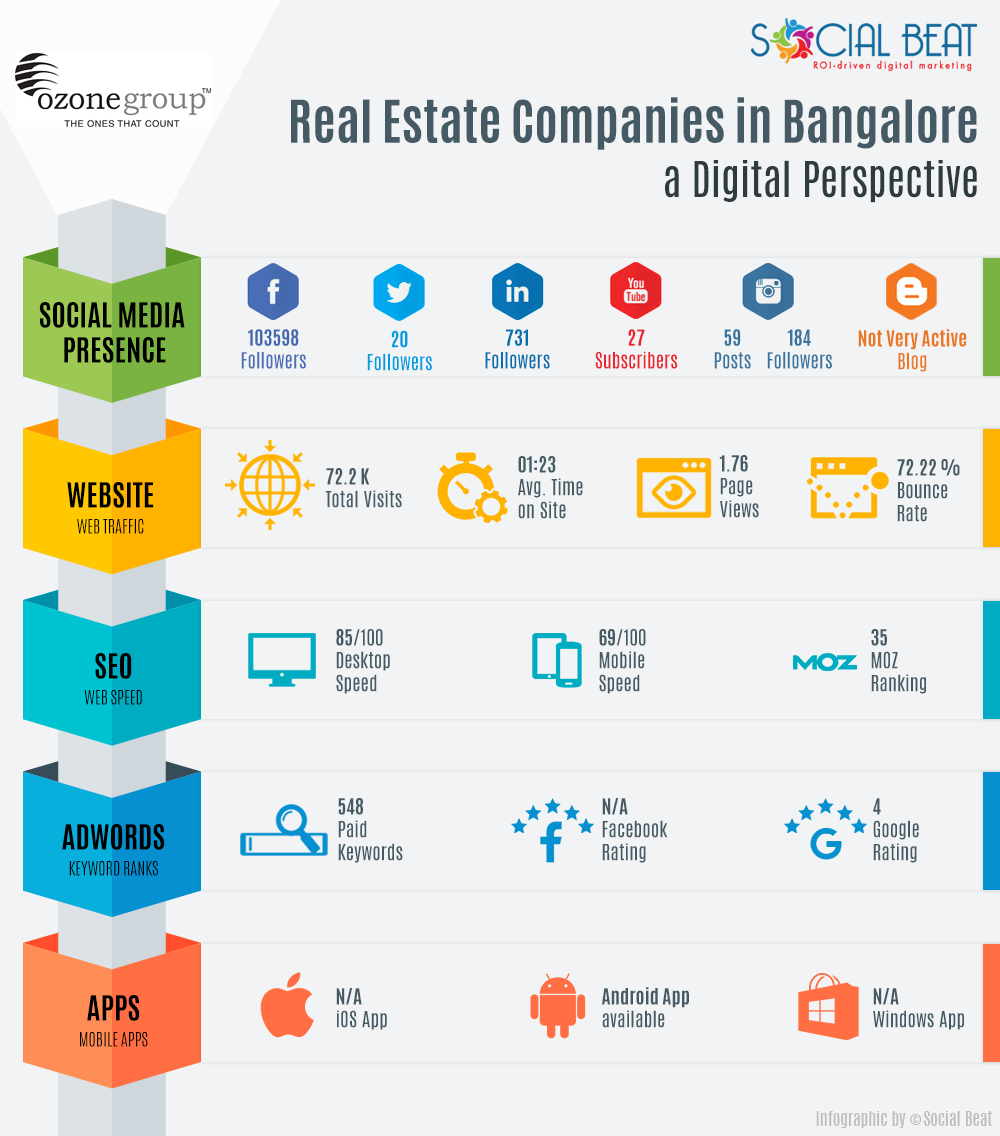 ozonegroup™
THE ONES THAT COUNT

SOCIAL BEAT
ROI-driven digital marketing

Real Estate Companies in Bangalore
a Digital Perspective

SOCIAL MEDIA PRESENCE

103598 Followers
20 Followers
731 Followers
You Tube
27 Subscribers
59 Posts
184 Followers
Not Very Active Blog

WEBSITE
WEB TRAFFIC

72.2 K Total Visits
01:23 Avg. Time on Site
1.76 Page Views
72.22 % Bounce Rate

SEO
WEB SPEED

85/100 Desktop Speed
69/100 Mobile Speed
MOZ
35 MOZ Ranking

ADWORDS
KEYWORD RANKS

548 Paid Keywords
N/A Facebook Rating
4 Google Rating

APPS
MOBILE APPS

N/A iOS App
Android App available
N/A Windows App

Infographic by © Social Beat