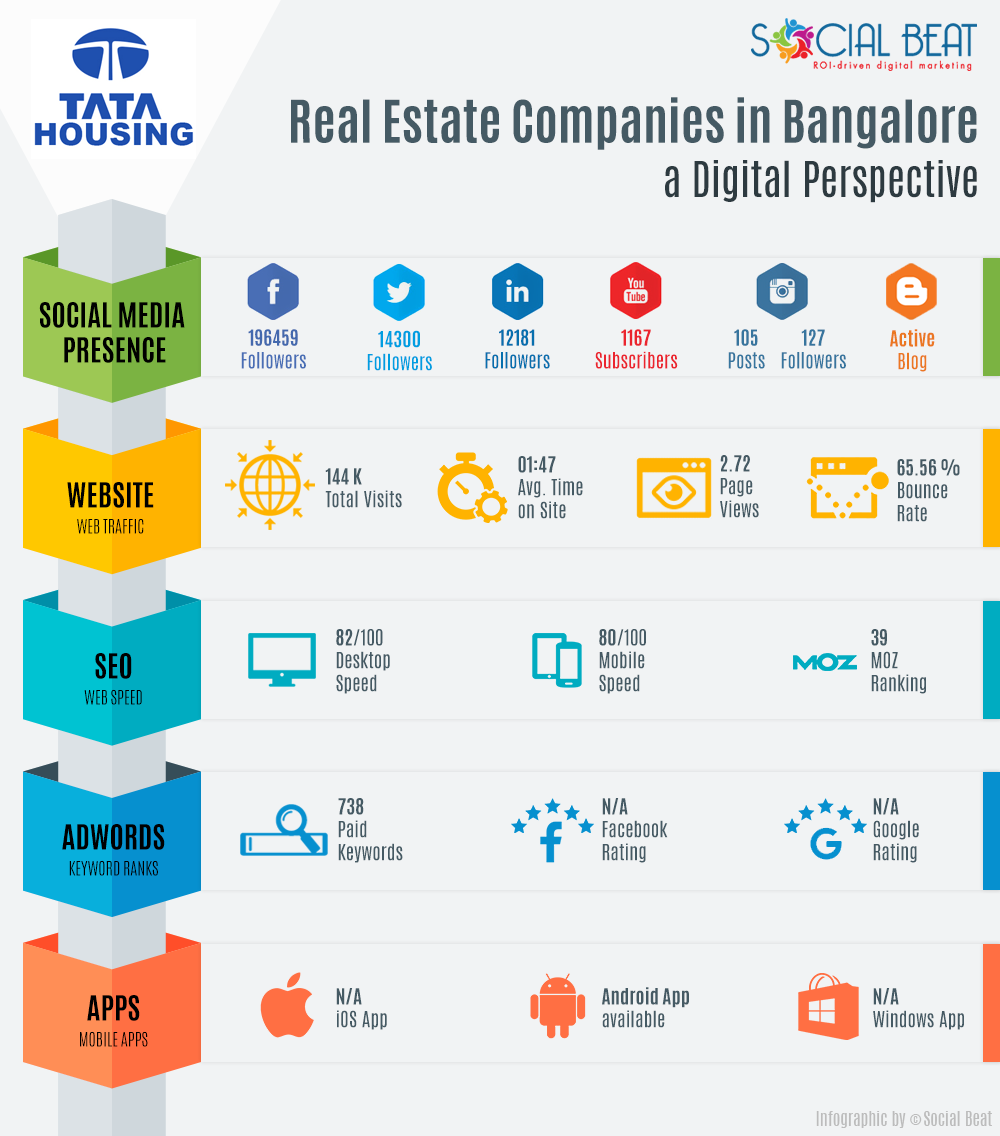 TATA HOUSING

SOCIAL BEAT
ROI-driven digital marketing

Real Estate Companies in Bangalore
a Digital Perspective

SOCIAL MEDIA PRESENCE

196459 Followers

14300 Followers

12181 Followers

You Tube
1167 Subscribers

105 Posts

127 Followers

Active Blog

WEBSITE
WEB TRAFFIC

144 K Total Visits

01:47 Avg. Time on Site

2.72 Page Views

65.56 % Bounce Rate

SEO
WEB SPEED

82/100 Desktop Speed

80/100 Mobile Speed

MOZ
39 MOZ Ranking

ADWORDS
KEYWORD RANKS

738 Paid Keywords

N/A Facebook Rating

N/A Google Rating

APPS
MOBILE APPS

N/A iOS App

Android App available

N/A Windows App

Infographic by © Social Beat