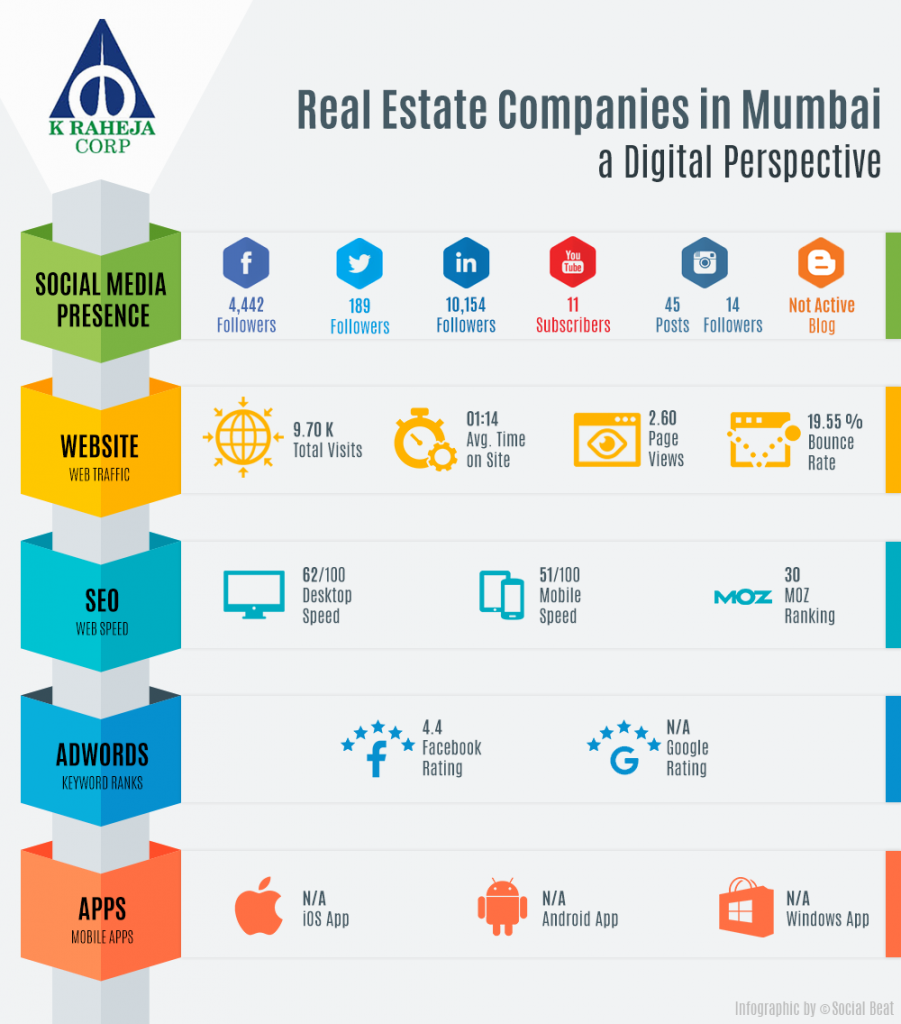 K RAHEJA CORP

Real Estate Companies in Mumbai
a Digital Perspective

SOCIAL MEDIA PRESENCE

4,442 Followers
189 Followers
10,154 Followers
You Tube
11 Subscribers
45 Posts
14 Followers
Not Active Blog

WEBSITE
WEB TRAFFIC

9.70 K Total Visits
01:14 Avg. Time on Site
2.60 Page Views
19.55 % Bounce Rate

SEO
WEB SPEED

62/100 Desktop Speed
51/100 Mobile Speed
MOZ
30 MOZ Ranking

ADWORDS
KEYWORD RANKS

4.4 Facebook Rating
N/A Google Rating

APPS
MOBILE APPS

N/A iOS App
N/A Android App
N/A Windows App

Infographic by ©Social Beat